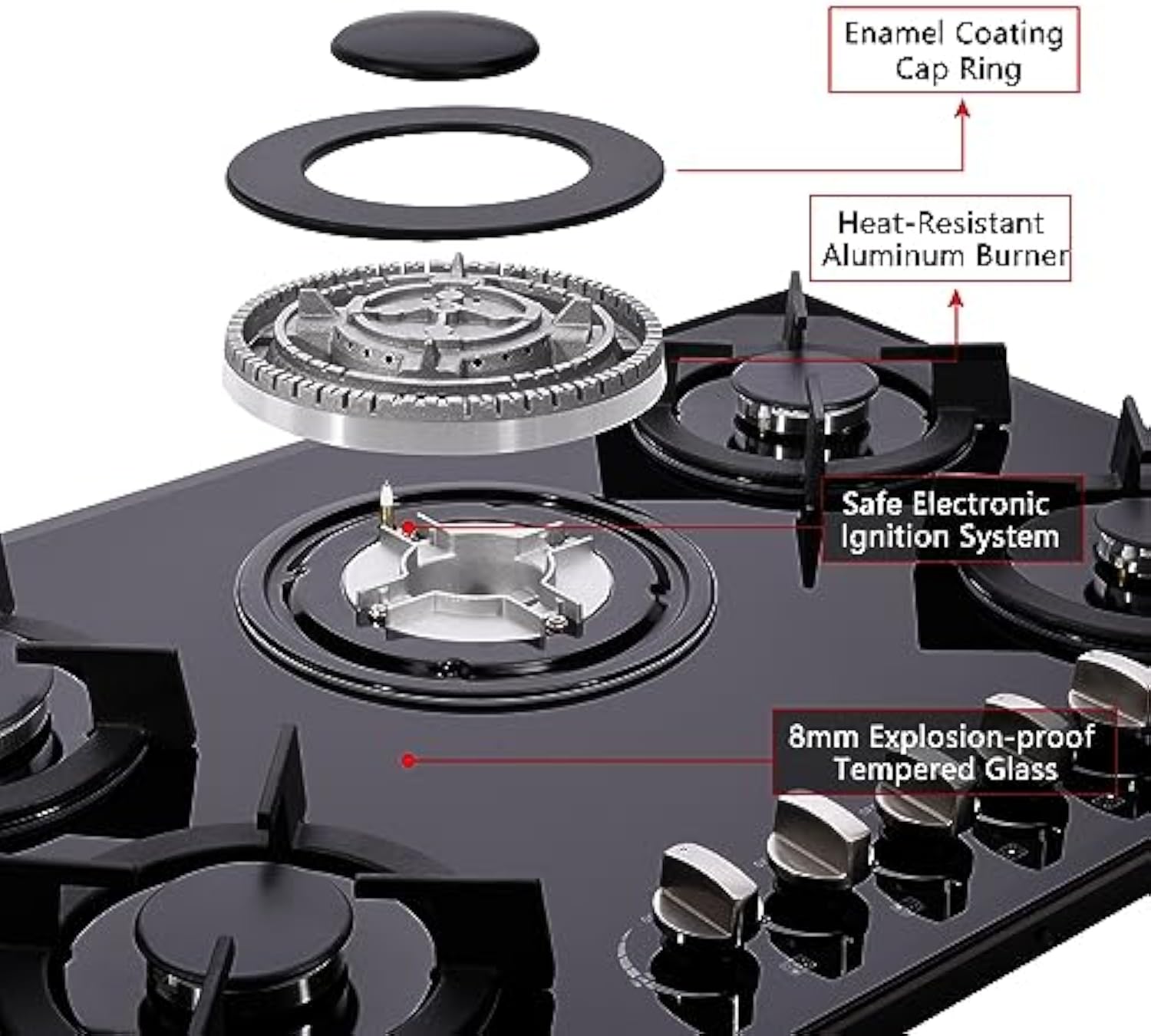 Enamel Coating Cap Ring

Heat-Resistant Aluminum Burner

Safe Electronic Ignition System

8mm Explosion-proof Tempered Glass